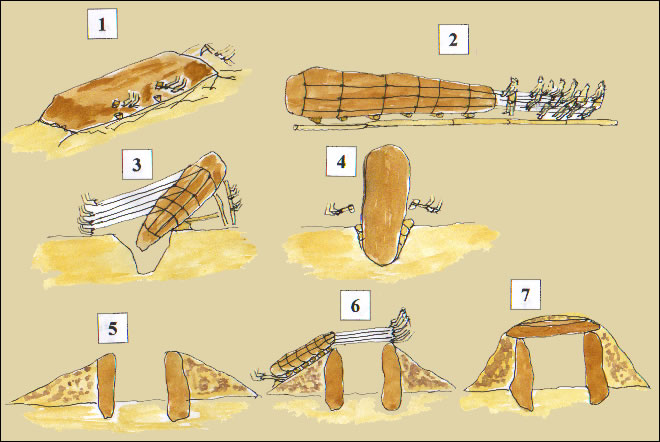 1

2

3

4

5

6

7